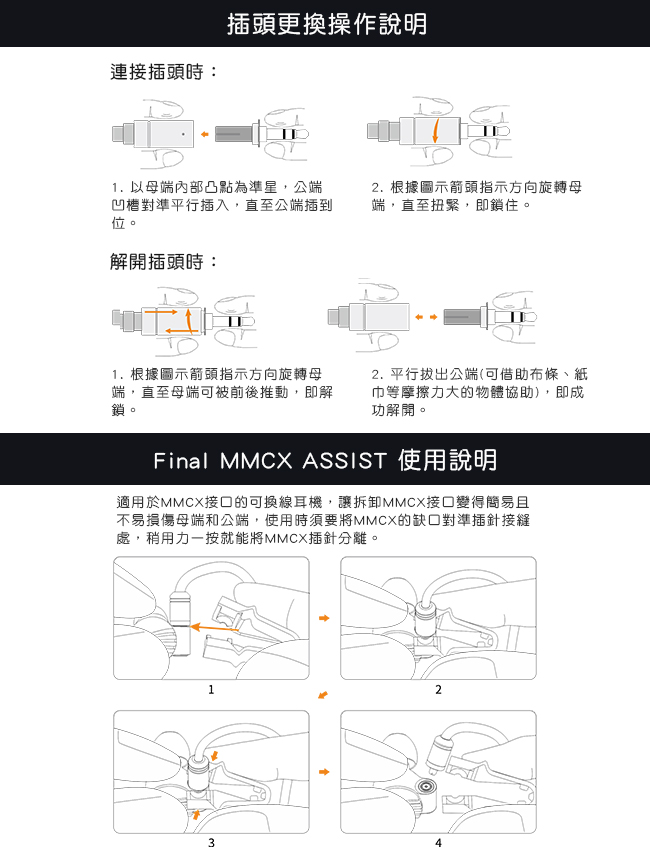 插頭更換操作說明

連接插頭時：

1. 以母端內部凸點為準星，公端凹槽對準平行插入，直至公端插到位。

2. 根據圖示箭頭指示方向旋轉母端，直至扭緊，即鎖住。

解開插頭時：

1. 根據圖示箭頭指示方向旋轉母端，直至母端可被前後推動，即解鎖。

2. 平行拔出公端(可借助布條、紙巾等摩擦力大的物體協助)，即成功解開。

Final MMCX ASSIST 使用說明

適用於MMCX接口的可換線耳機，讓拆卸MMCX接口變得簡易且不易損傷母端和公端，使用時須要將MMCX的缺口對準插針接縫處，稍用力一按就能將MMCX插針分離。

1

2

3

4