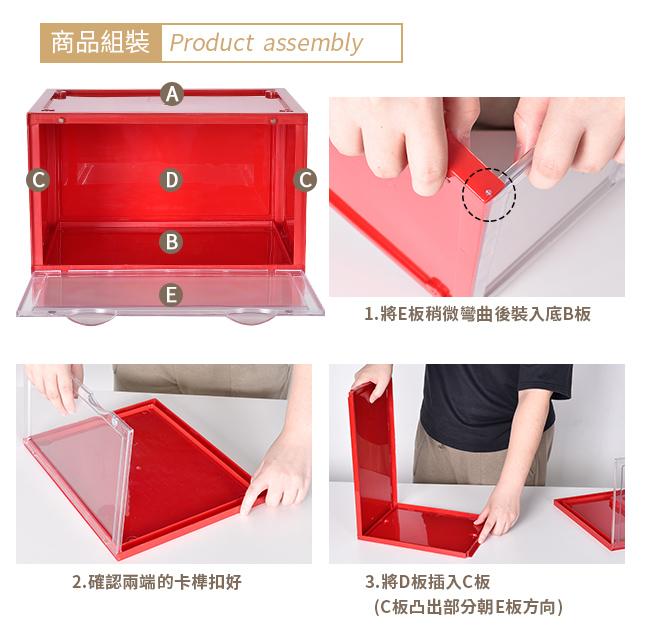 商品組裝 Product assembly

A

C

D

C

B

E

1.將E板稍微彎曲後裝入底B板

2.確認兩端的卡榫扣好

3.將D板插入C板
(C板凸出部分朝E板方向)