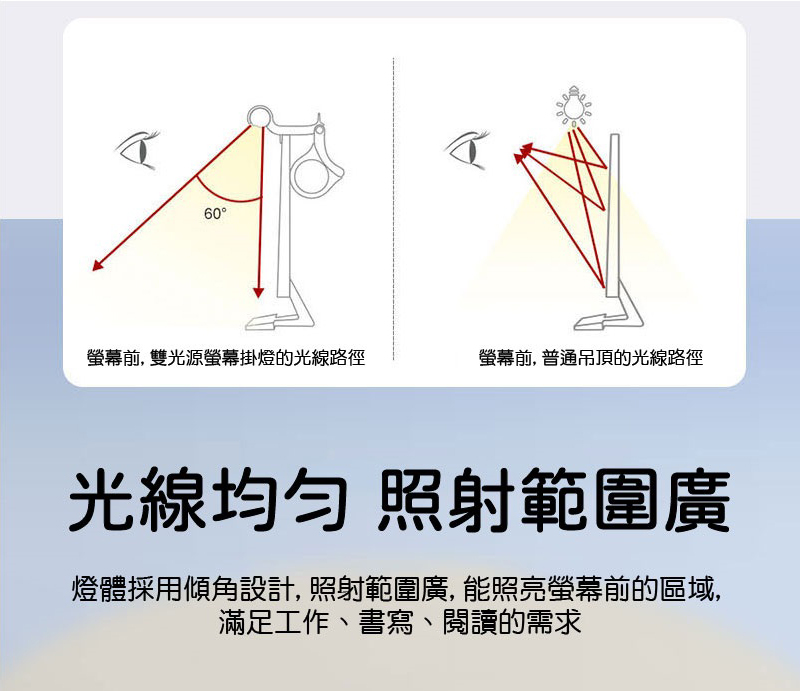 60°

螢幕前, 雙光源螢幕掛燈的光線路徑

螢幕前, 普通吊頂的光線路徑

光線均勻 照射範圍廣

燈體採用傾角設計, 照射範圍廣, 能照亮螢幕前的區域, 滿足工作、書寫、閱讀的需求