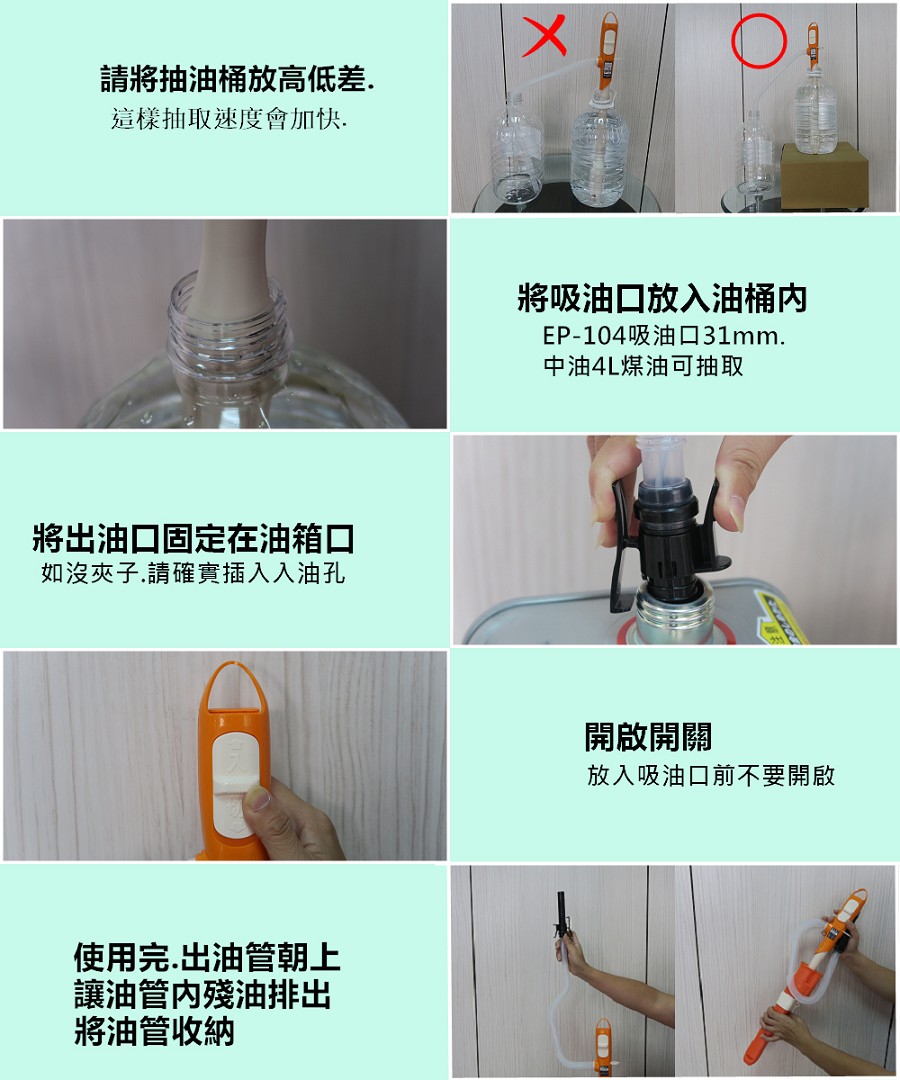 請將抽油桶放高低差.
這樣抽取速度會加快.

將吸油口放入油桶內
EP-104吸油口31mm.
中油4L煤油可抽取

將出油口固定在油箱口
如沒夾子.請確實插入入油孔

開啟開關
放入吸油口前不要開啟

使用完.出油管朝上
讓油管內殘油排出
將油管收納