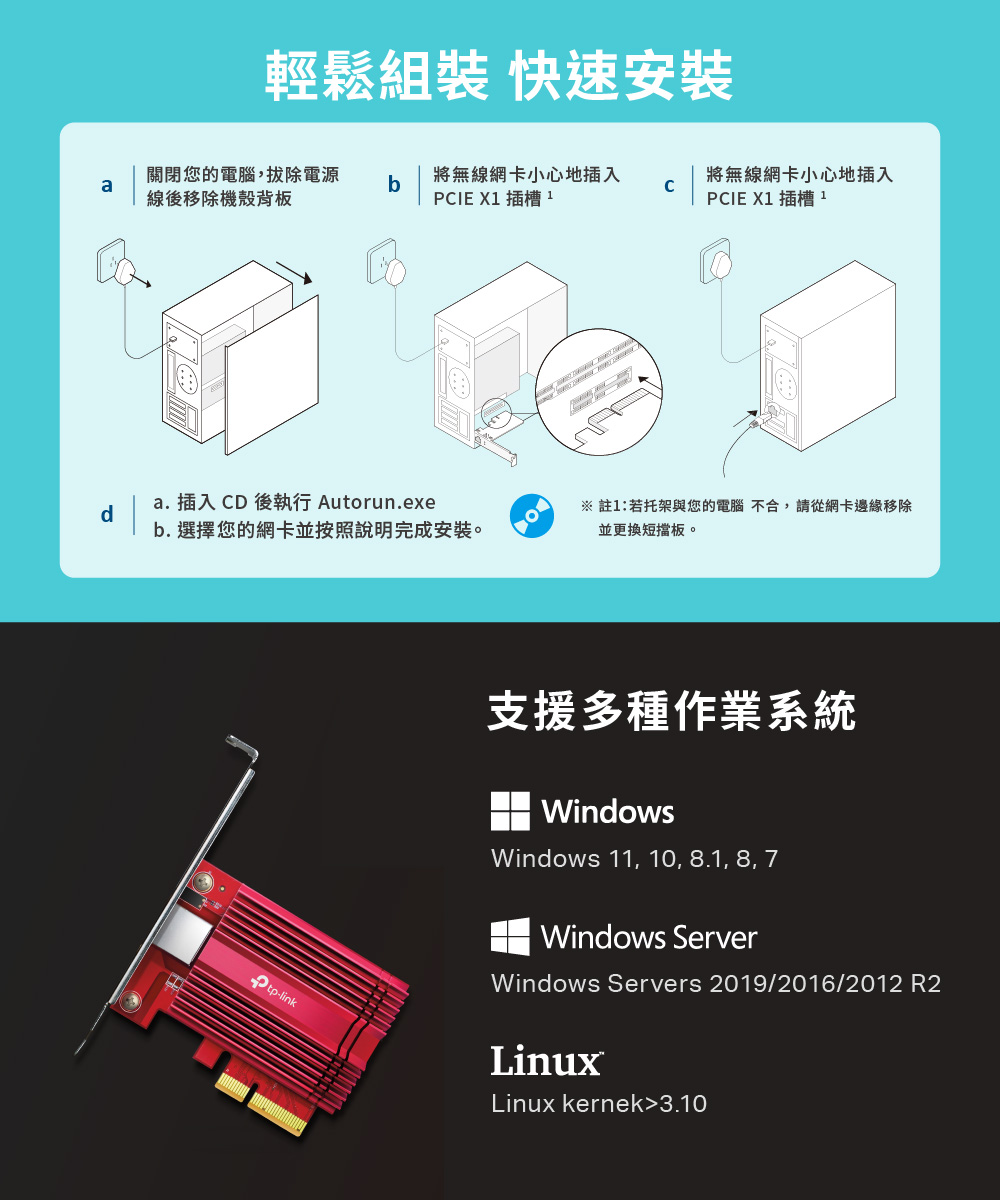 輕鬆組裝 快速安裝

a 關閉您的電腦，拔除電源線後移除機殼背板

b 將無線網卡小心地插入 PCIE X1 插槽 $^1$

c 將無線網卡小心地插入 PCIE X1 插槽 $^1$

d a. 插入 CD 後執行 Autorun.exe
b. 選擇您的網卡並按照說明完成安裝。

※ 註1：若托架與您的電腦 不合，請從網卡邊緣移除並更換短擋板。

支援多種作業系統

Windows

Windows 11, 10, 8.1, 8, 7

Windows Server

Windows Servers 2019/2016/2012 R2

Linux

Linux kernek>3.10

tp-link