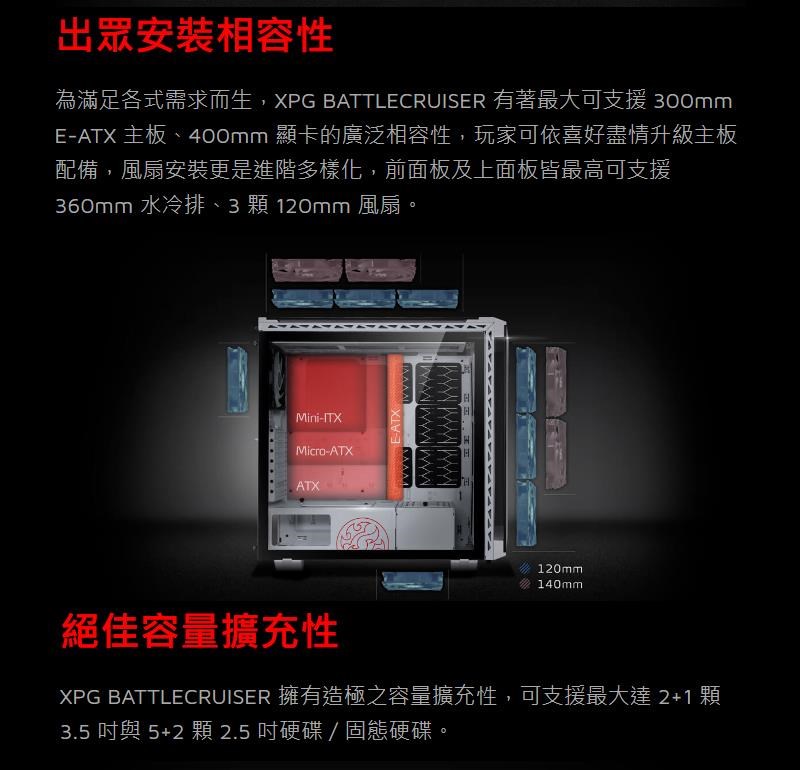 出眾安裝相容性

為滿足各式需求而生，XPG BATTLECRUISER 有著最大可支援 300mm E-ATX 主板、400mm 顯卡的廣泛相容性，玩家可依喜好盡情升級主板配備，風扇安裝更是進階多樣化，前面板及上面板皆最高可支援 360mm 水冷排、3 顆 120mm 風扇。

Mini-ITX
Micro-ATX
ATX
E-ATX

120mm
140mm

絕佳容量擴充性

XPG BATTLECRUISER 擁有造極之容量擴充性，可支援最大達 2+1 顆 3.5 吋與 5+2 顆 2.5 吋硬碟 / 固態硬碟。